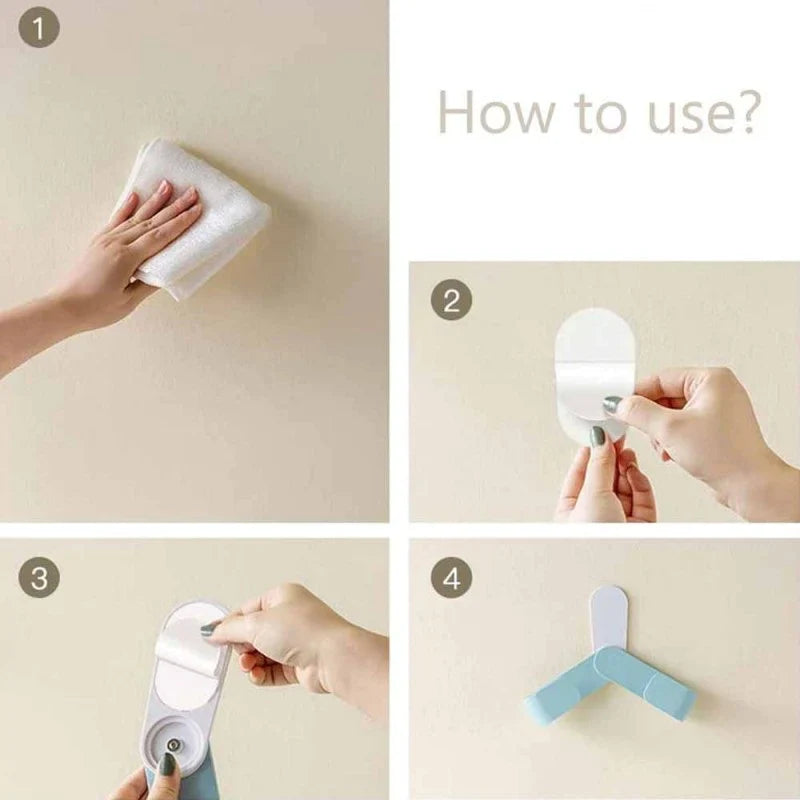 1

How to use?

2

3

4